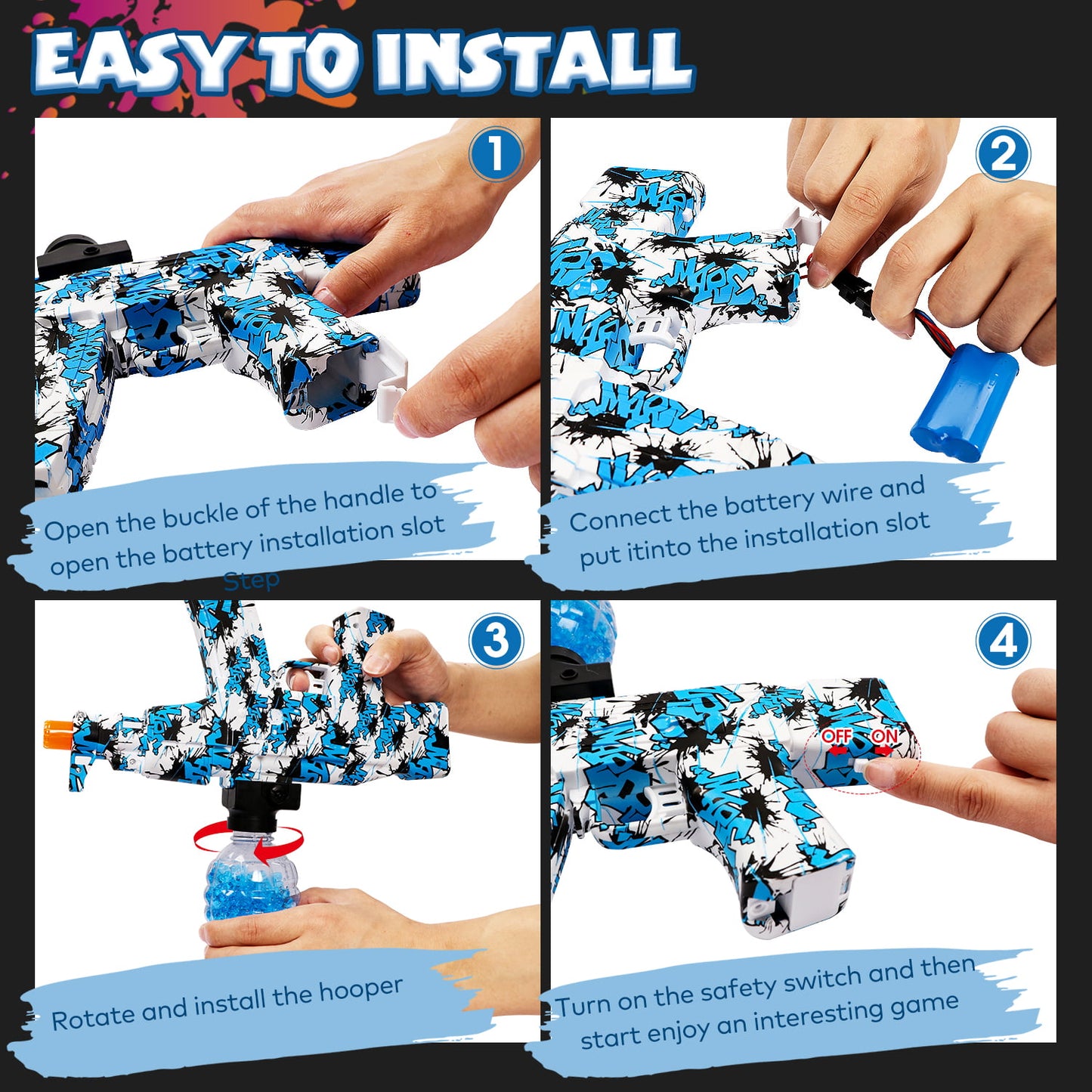 EASY TO INSTALL

1

Open the buckle of the handle to open the battery installation slot

Step

2

Connect the battery wire and put itinto the installation slot

3

Rotate and install the hooper

4

OFF ON

Turn on the safety switch and then start enjoy an interesting game