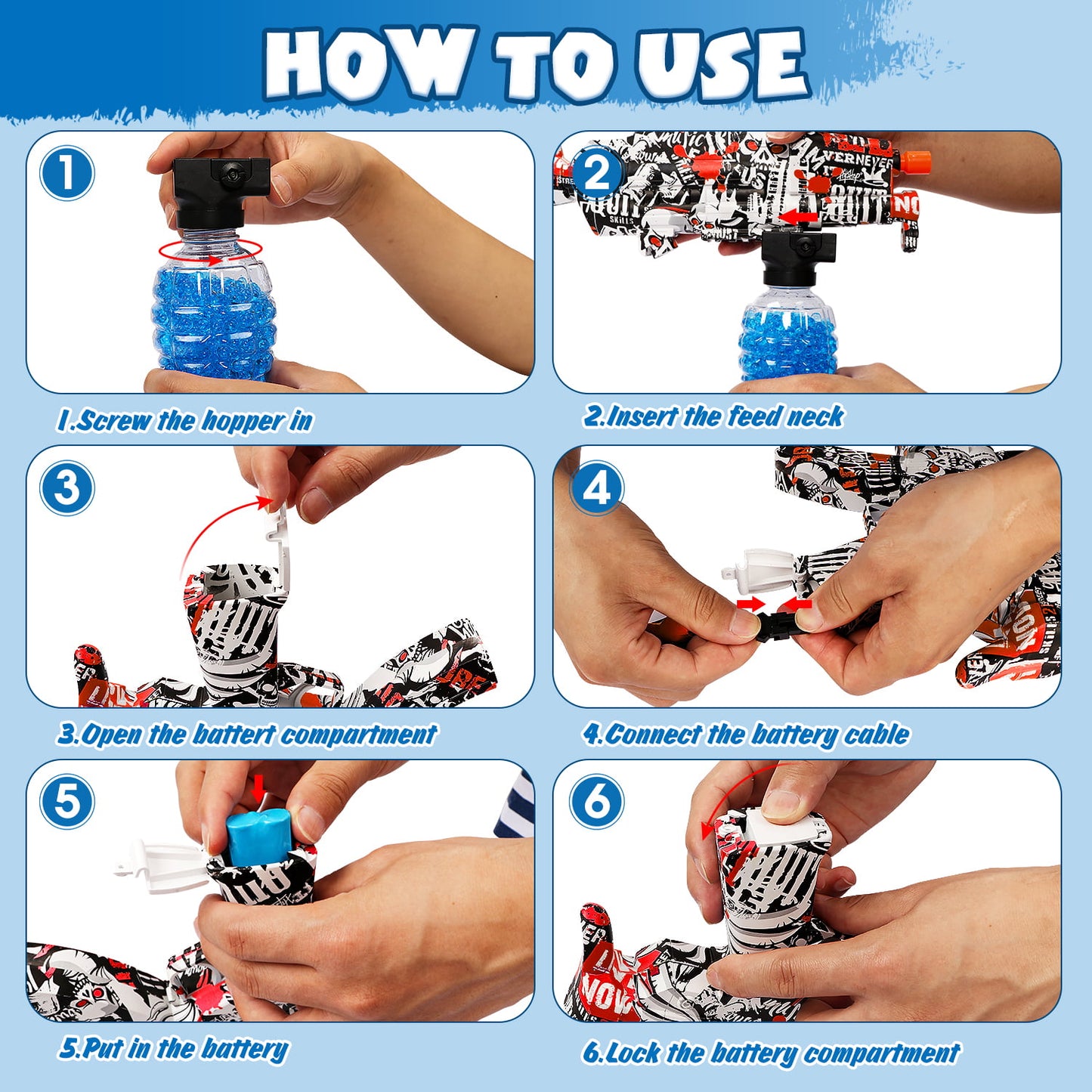 HOW TO USE

1

1.Screw the hopper in

2

2.Insert the feed neck

3

3.Open the battert compartment

4

4.Connect the battery cable

5

5.Put in the battery

6

6.Lock the battery compartment